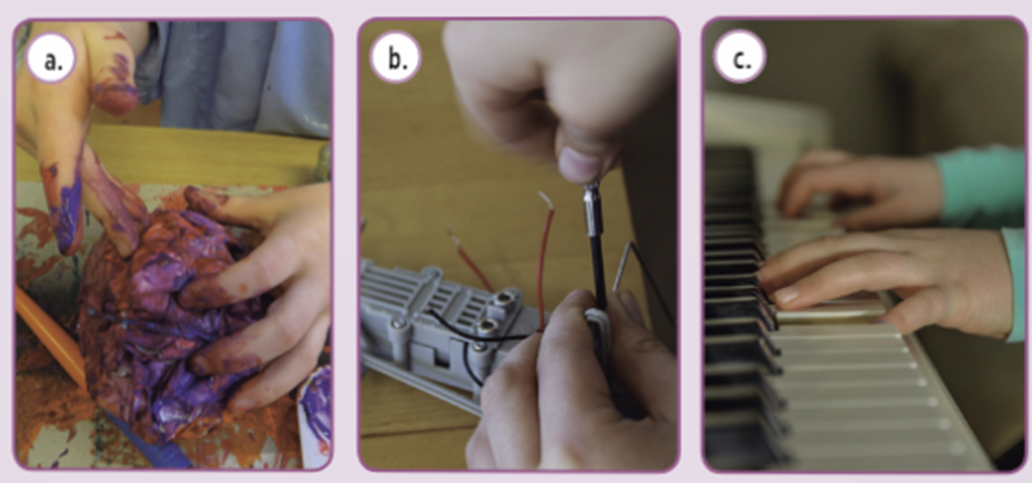 a.

b.

c.